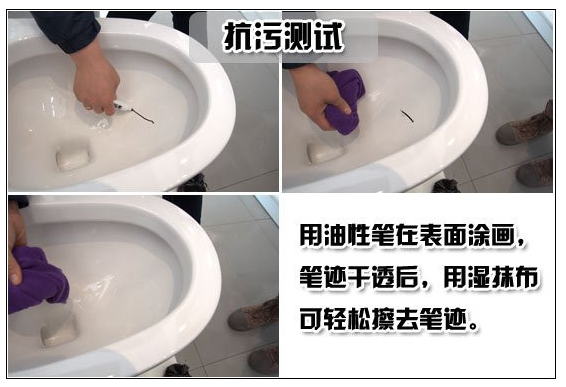 抗污测试

用油性笔在表面涂画，笔迹干透后，用湿抹布可轻松擦去笔迹。